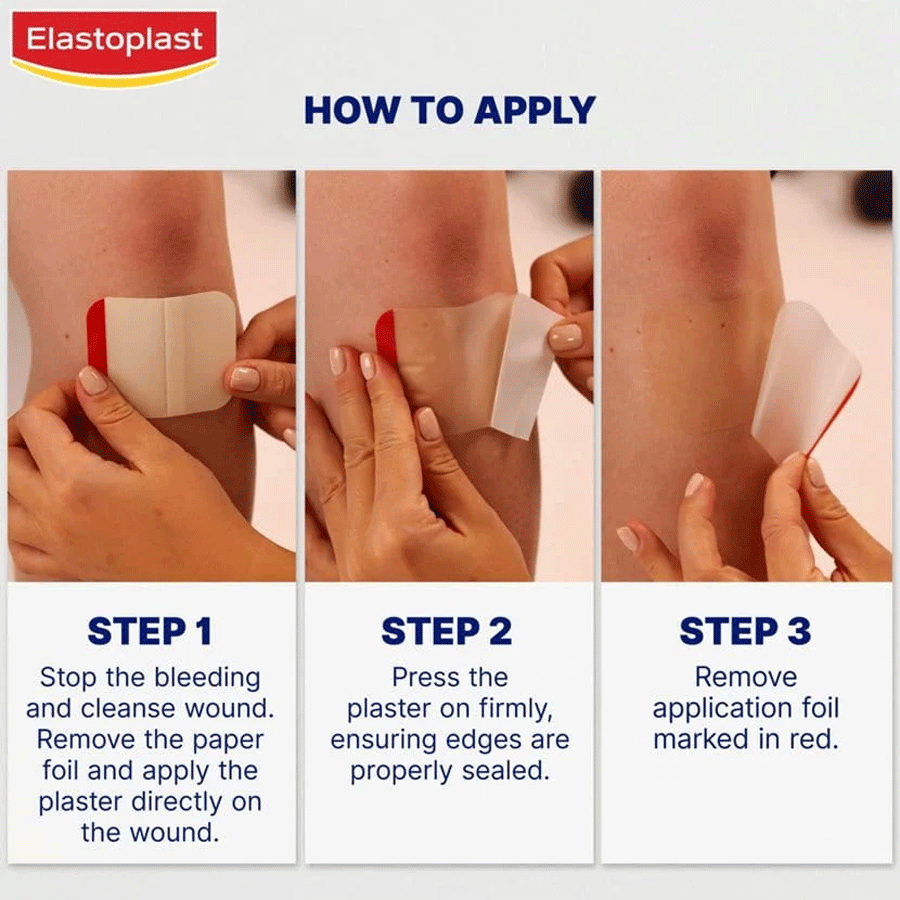 Elastoplast

HOW TO APPLY

STEP 1
Stop the bleeding and cleanse wound. Remove the paper foil and apply the plaster directly on the wound.

STEP 2
Press the plaster on firmly, ensuring edges are properly sealed.

STEP 3
Remove application foil marked in red.