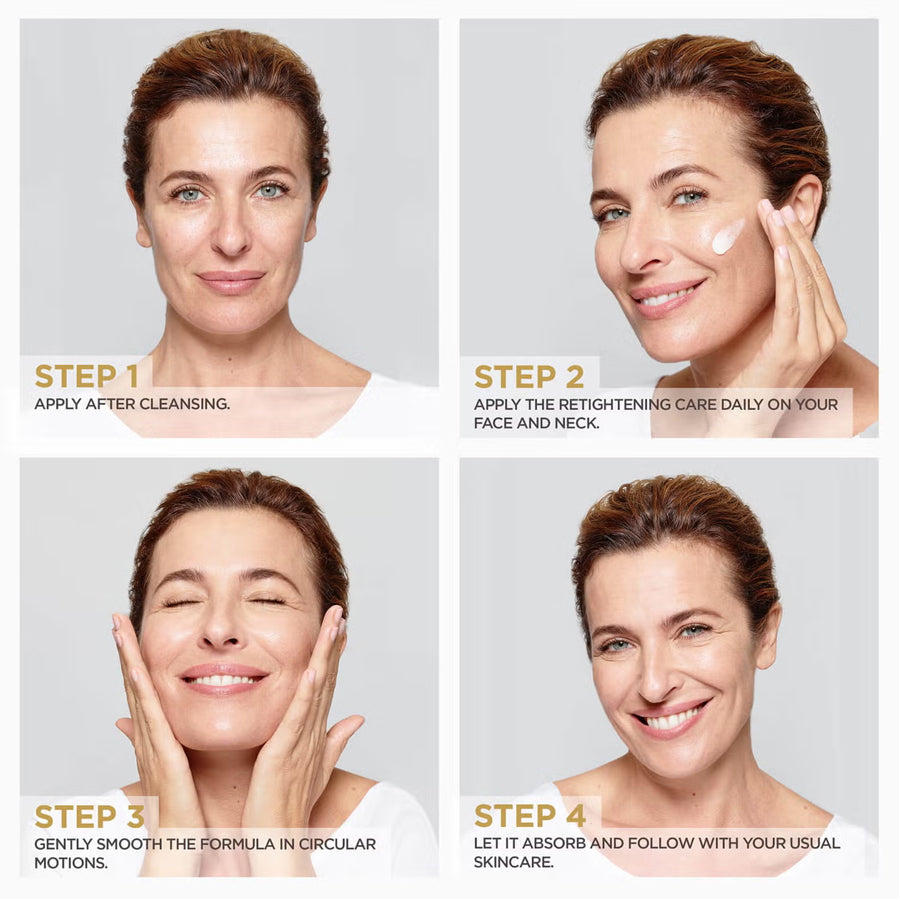 STEP 1
APPLY AFTER CLEANSING.

STEP 2
APPLY THE RETIGHTENING CARE DAILY ON YOUR FACE AND NECK.

STEP 3
GENTLY SMOOTH THE FORMULA IN CIRCULAR MOTIONS.

STEP 4
LET IT ABSORB AND FOLLOW WITH YOUR USUAL SKINCARE.