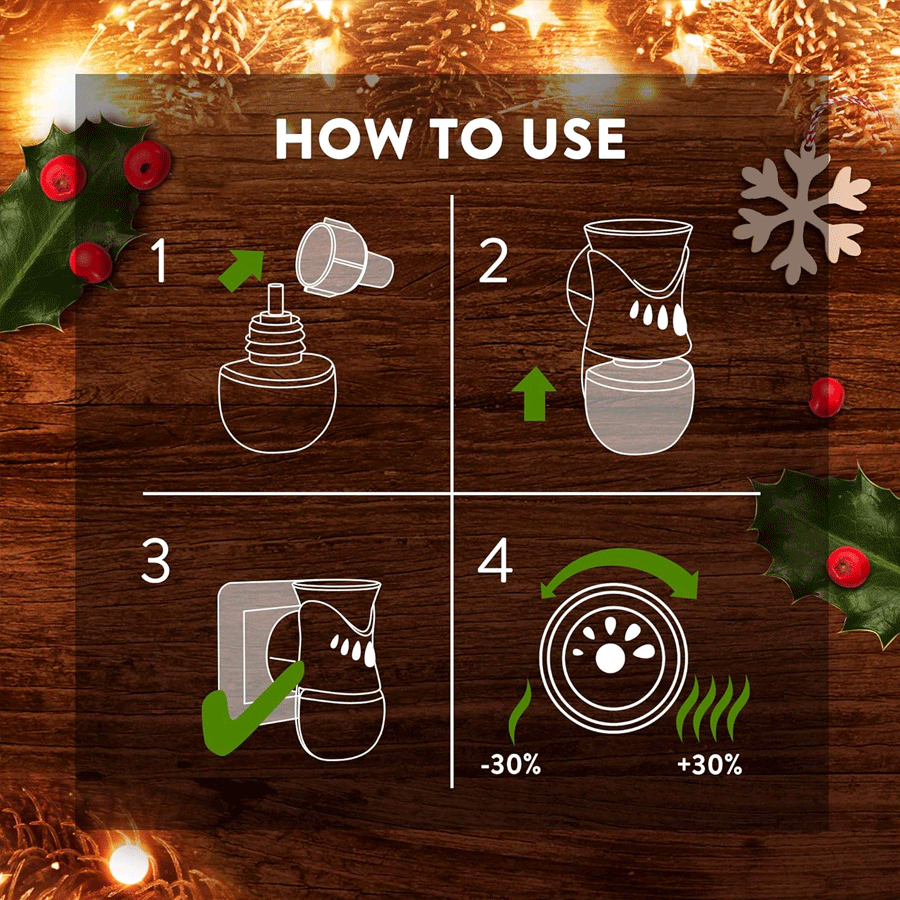 HOW TO USE

1

2

3

4

-30%

+30%